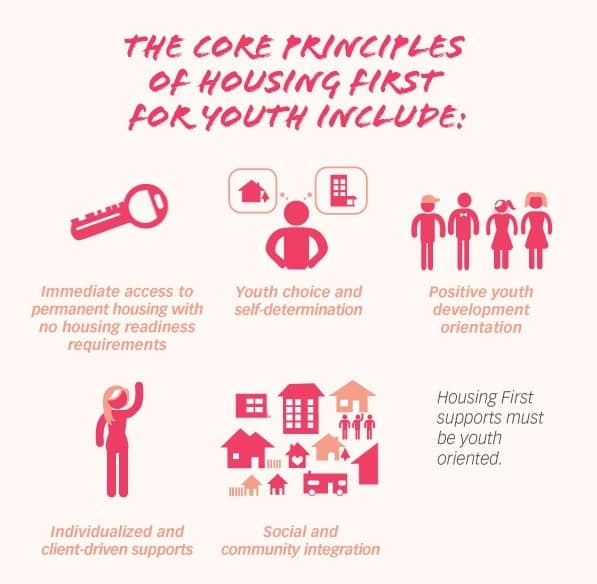 THE CORE PRINCIPLES OF HOUSING FIRST FOR YOUTH INCLUDE:

Immediate access to permanent housing with no housing readiness requirements

Youth choice and self-determination

Positive youth development orientation

Individualized and client-driven supports

Social and community integration

Housing First supports must be youth oriented.